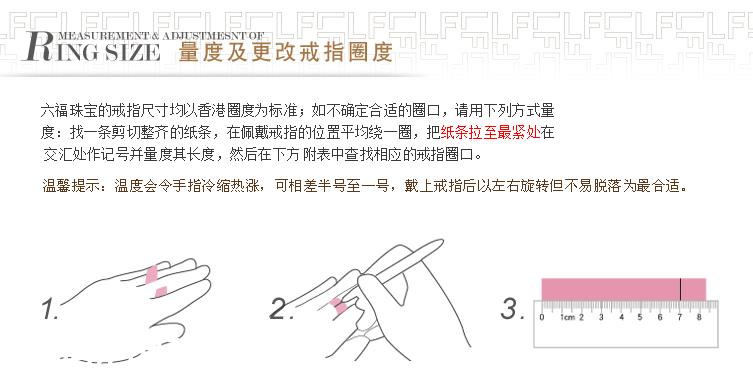 MEASUREMENT & ADJUSTMESNT OF
RING SIZE 量度及更改戒指圈度

六福珠宝的戒指尺寸均以香港圈度为标准；如不确定合适的圈口，请用下列方式量度：找一条剪切整齐的纸条，在佩戴戒指的位置平均绕一圈，把纸条拉至最紧处在交汇处作记号并量度其长度，然后在下方附表中查找相应的戒指圈口。

温馨提示：温度会令手指冷缩热涨，可相差半号至一号，戴上戒指后以左右旋转但不易脱落为最合适。

1.

2.

3.

0 1cm 2 3 4 5 6 7 8