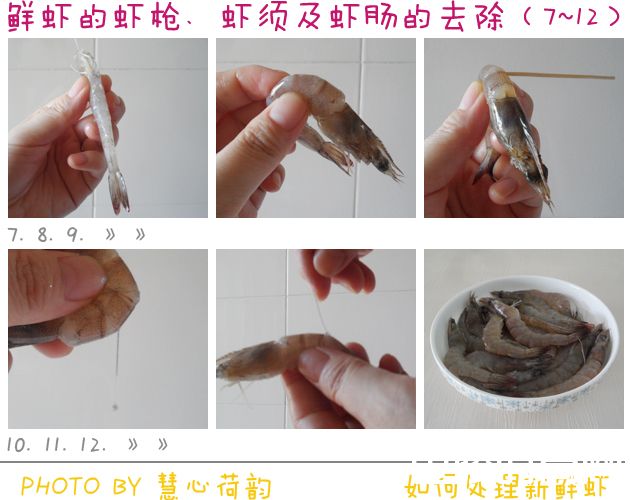 鲜虾的虾枪、虾须及虾肠的去除（7~12）

7. 8. 9. » »

10. 11. 12. » »

PHOTO BY 慧心荷韵

如何处理新鲜虾