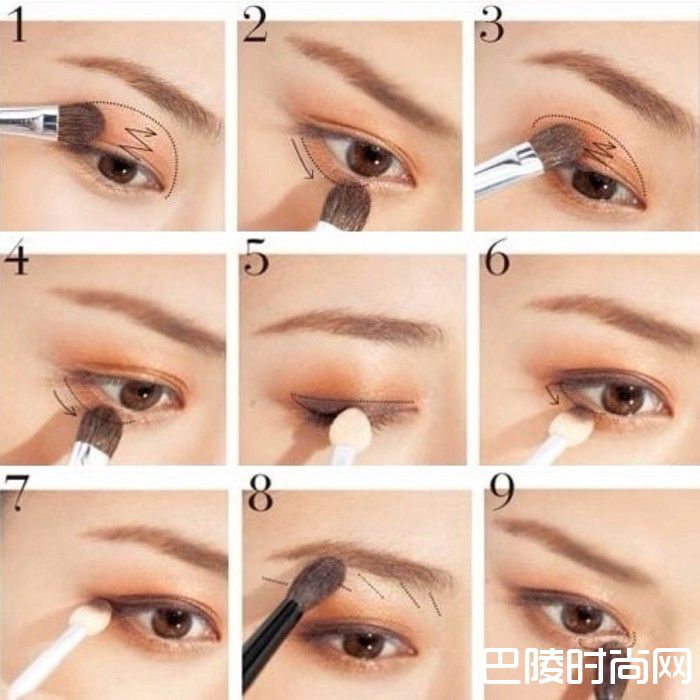 1
2
3
4
5
6
7
8
9
巴陵时尚网